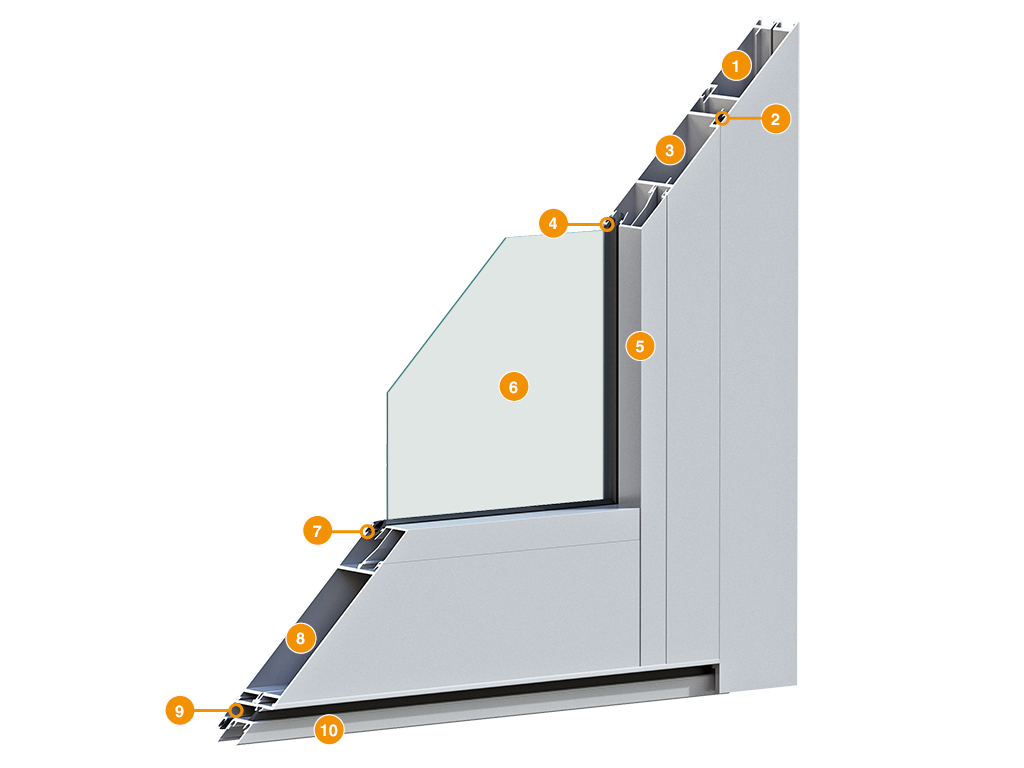 1
2
3
4
5
6
7
8
9
10